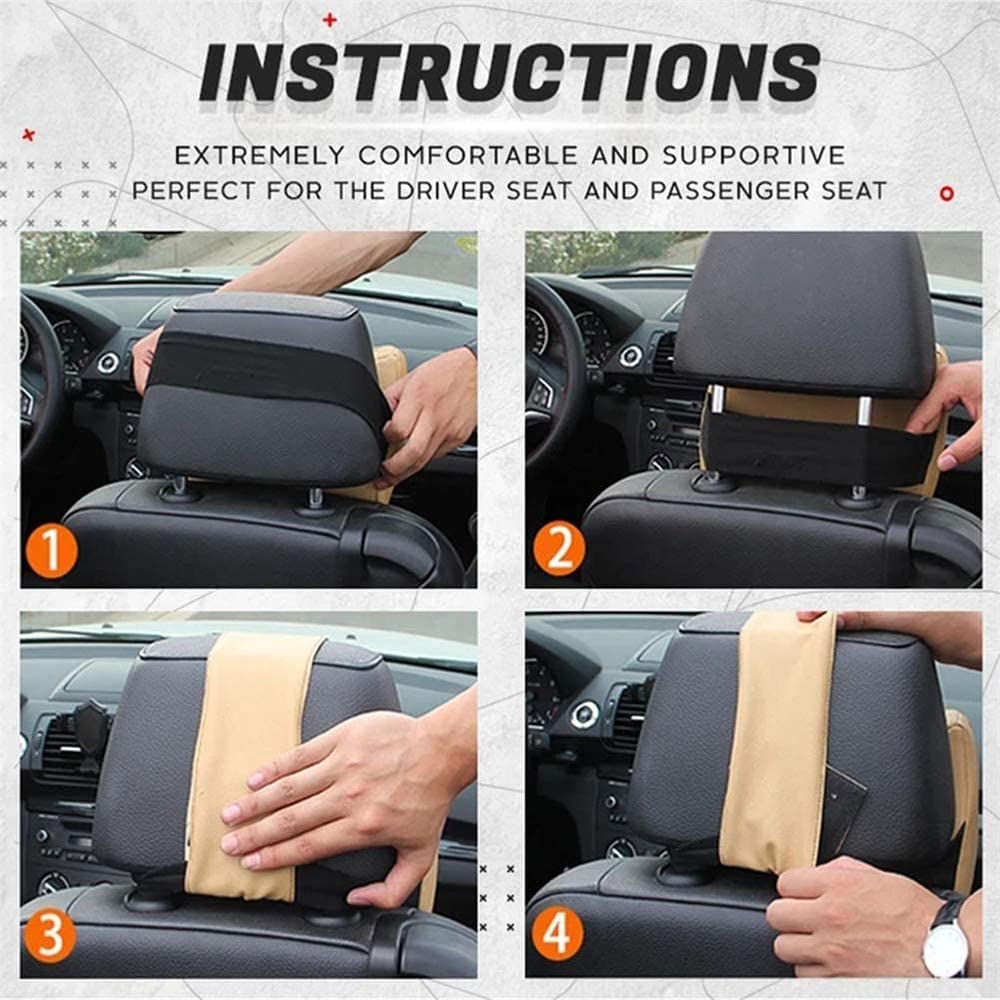 INSTRUCTIONS

EXTREMELY COMFORTABLE AND SUPPORTIVE
PERFECT FOR THE DRIVER SEAT AND PASSENGER SEAT

1

2

3

4