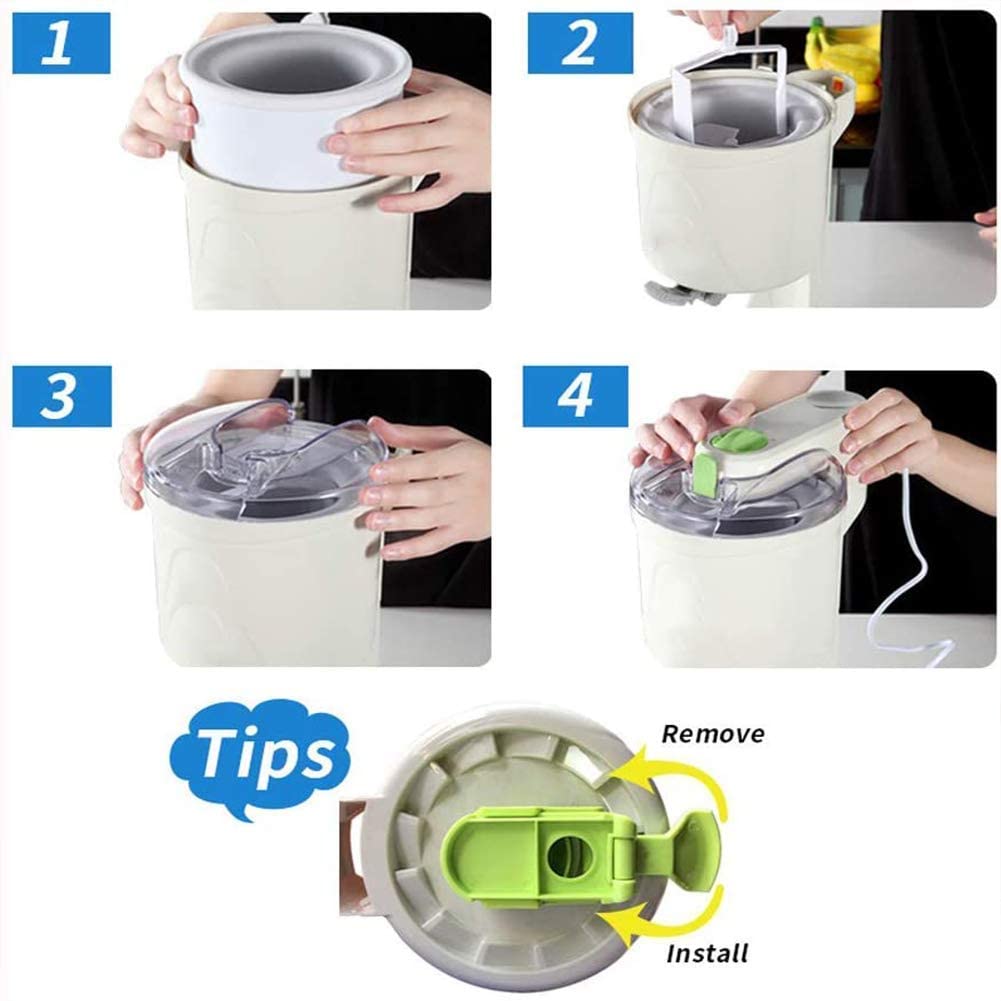 1

2

3

4

Tips

Remove

Install